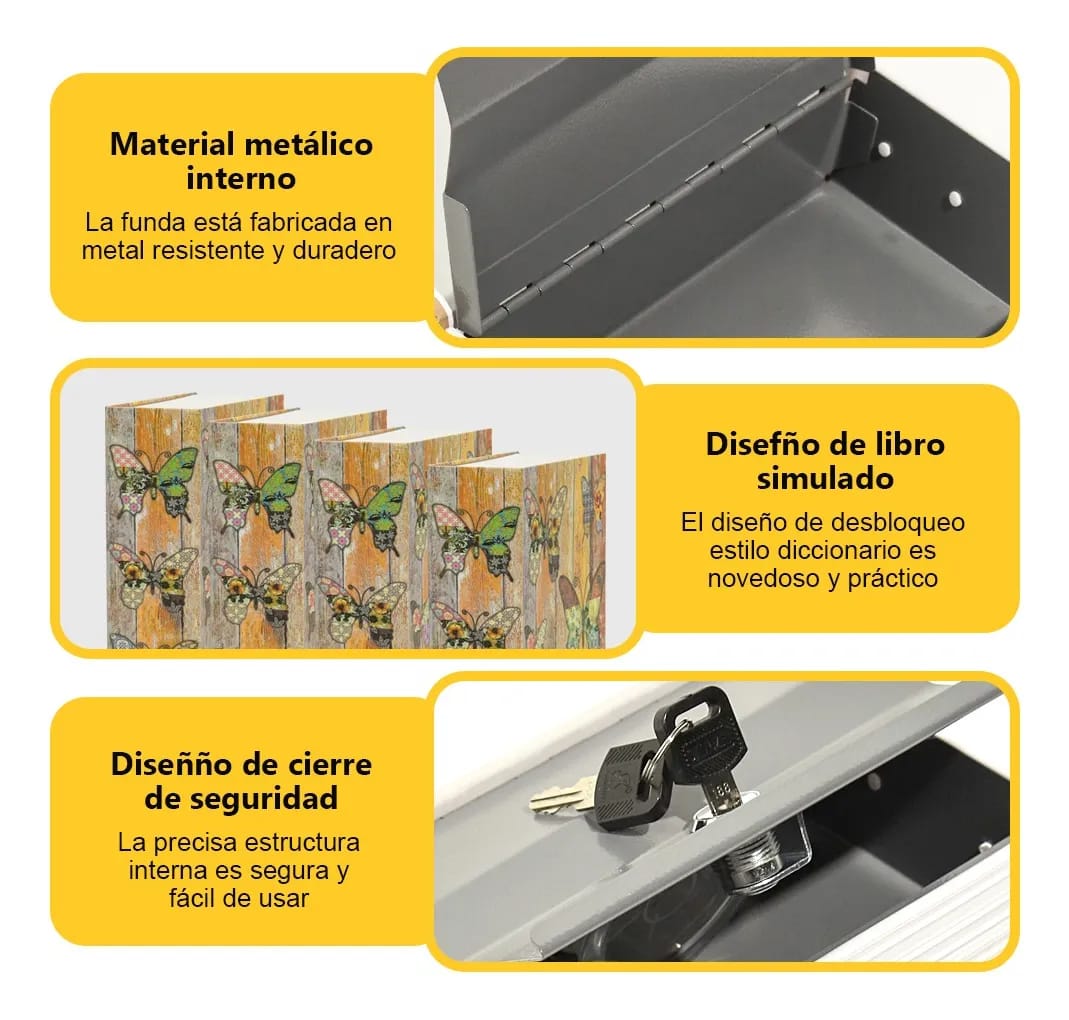 Material metálico interno

La funda está fabricada en metal resistente y duradero

Diseño de libro simulado

El diseño de desbloqueo estilo diccionario es novedoso y práctico

Diseñño de cierre de seguridad

La precisa estructura interna es segura y fácil de usar